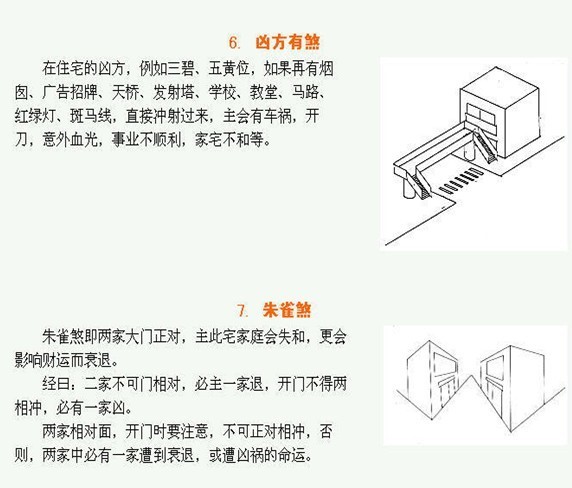 6. 凶方有煞

在住宅的凶方，例如三碧、五黄位，如果再有烟囱、广告招牌、天桥、发射塔、学校、教堂、马路、红绿灯、斑马线，直接冲射过来，主会有车祸，开刀，意外血光，事业不顺利，家宅不和等。

7. 朱雀煞

朱雀煞即两家大门正对，主此宅家庭会失和，更会影响财运而衰退。

经曰：二家不可门相对，必主一家退，开门不得两相冲，必有一家凶。

两家相对面，开门时要注意，不可正对相冲，否则，两家中必有一家遭到衰退，或遭凶祸的命运。